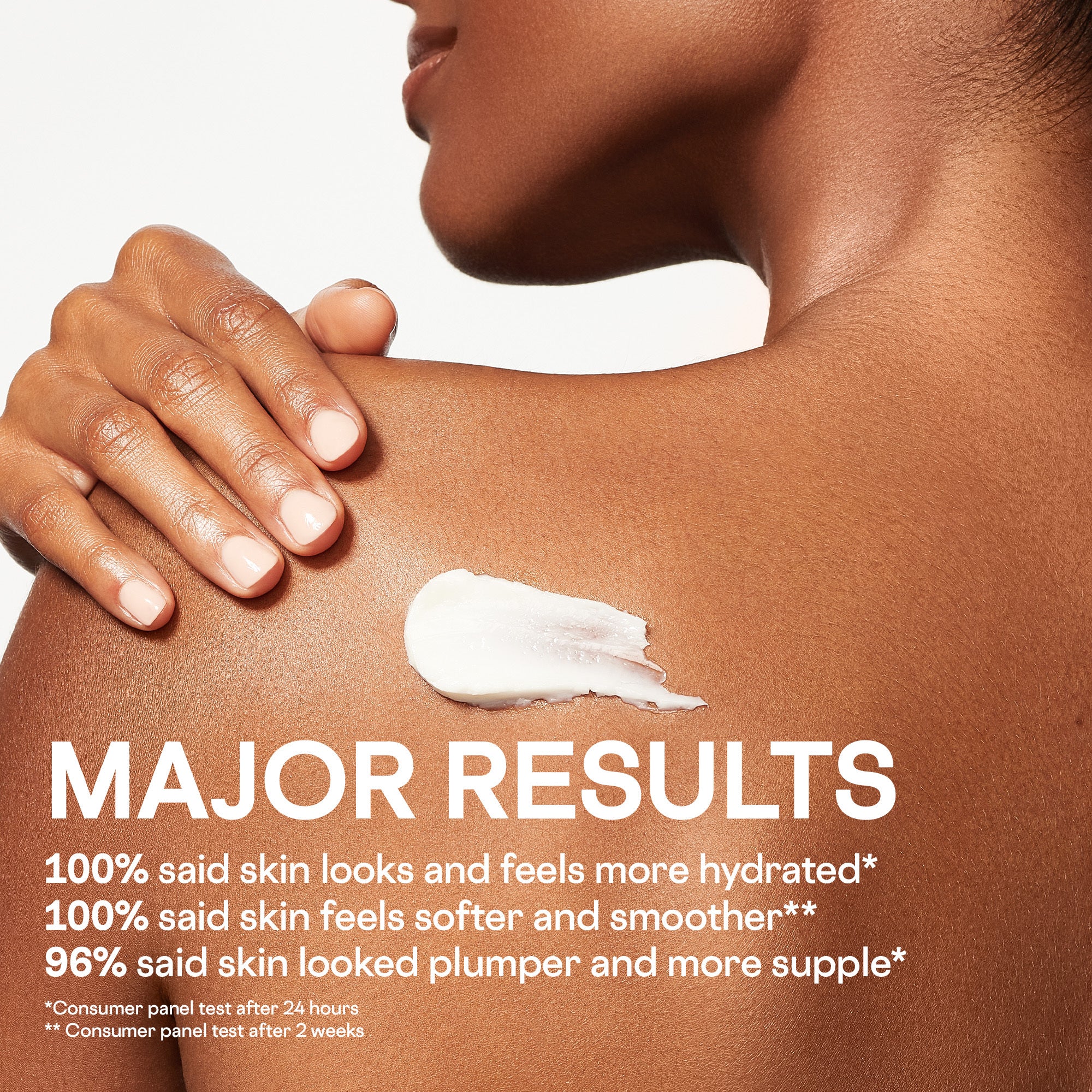 MAJOR RESULTS

100% said skin looks and feels more hydrated*
100% said skin feels softer and smoother**
96% said skin looked plumper and more supple*

*Consumer panel test after 24 hours
** Consumer panel test after 2 weeks